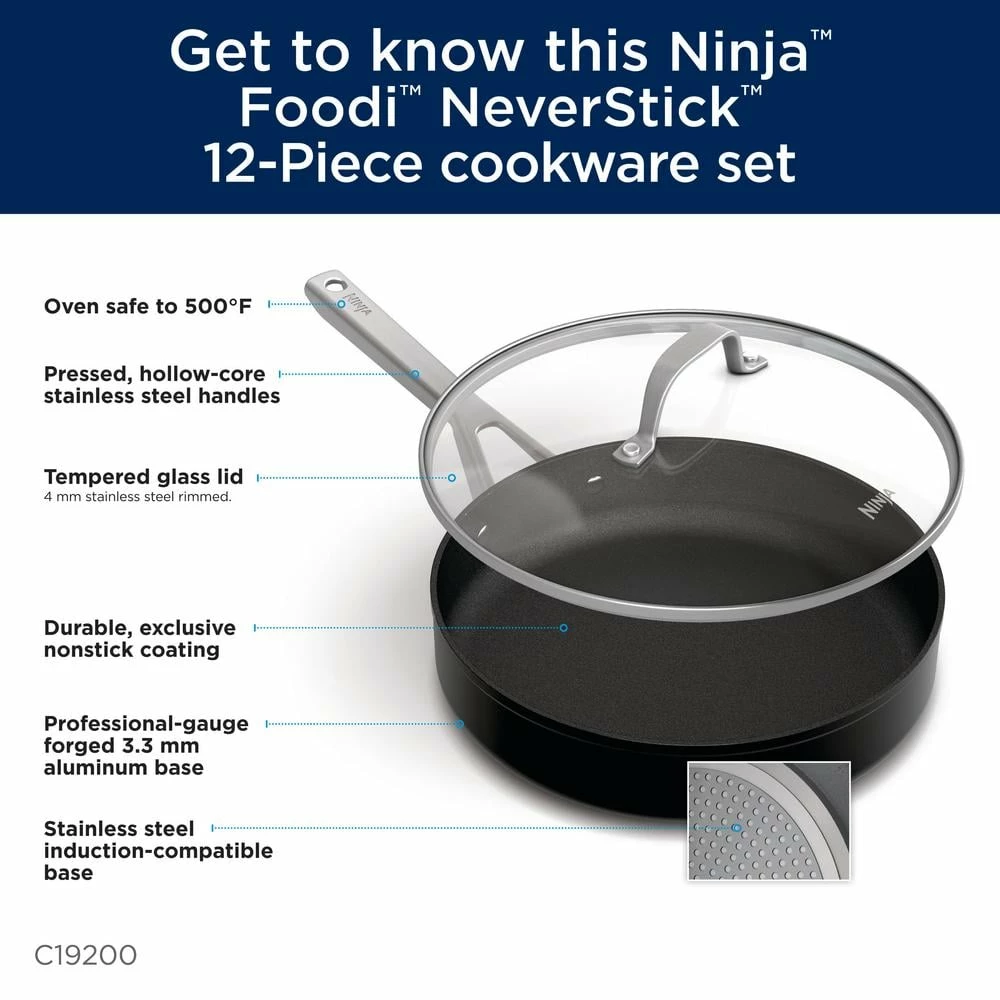 Get to know this Ninja™ Foodi™ NeverStick™ 12-Piece cookware set

Oven safe to 500°F

Pressed, hollow-core stainless steel handles

Tempered glass lid
4 mm stainless steel rimmed.

Durable, exclusive nonstick coating

Professional-gauge forged 3.3 mm aluminum base

Stainless steel induction-compatible base

NINJA

NINJA

C19200