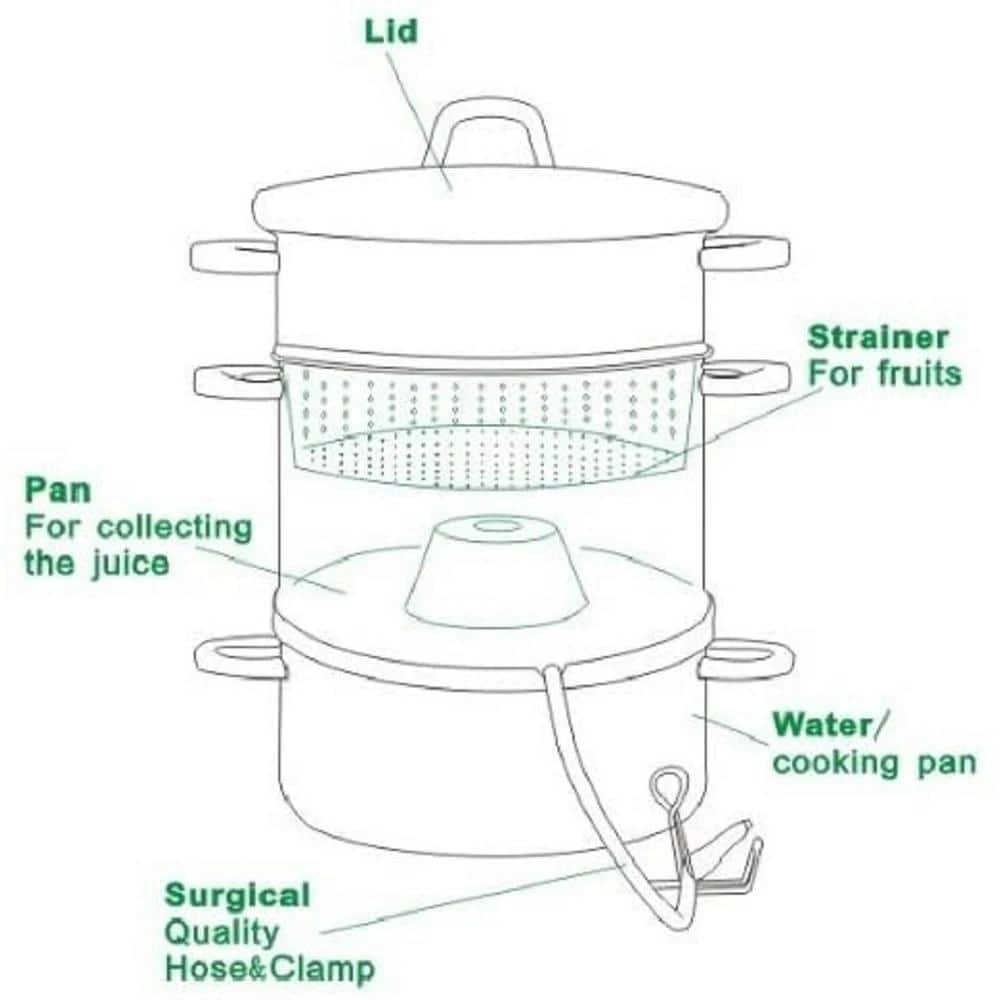 Lid

Strainer
For fruits

Pan
For collecting the juice

Water/
cooking pan

Surgical
Quality
Hose&Clamp