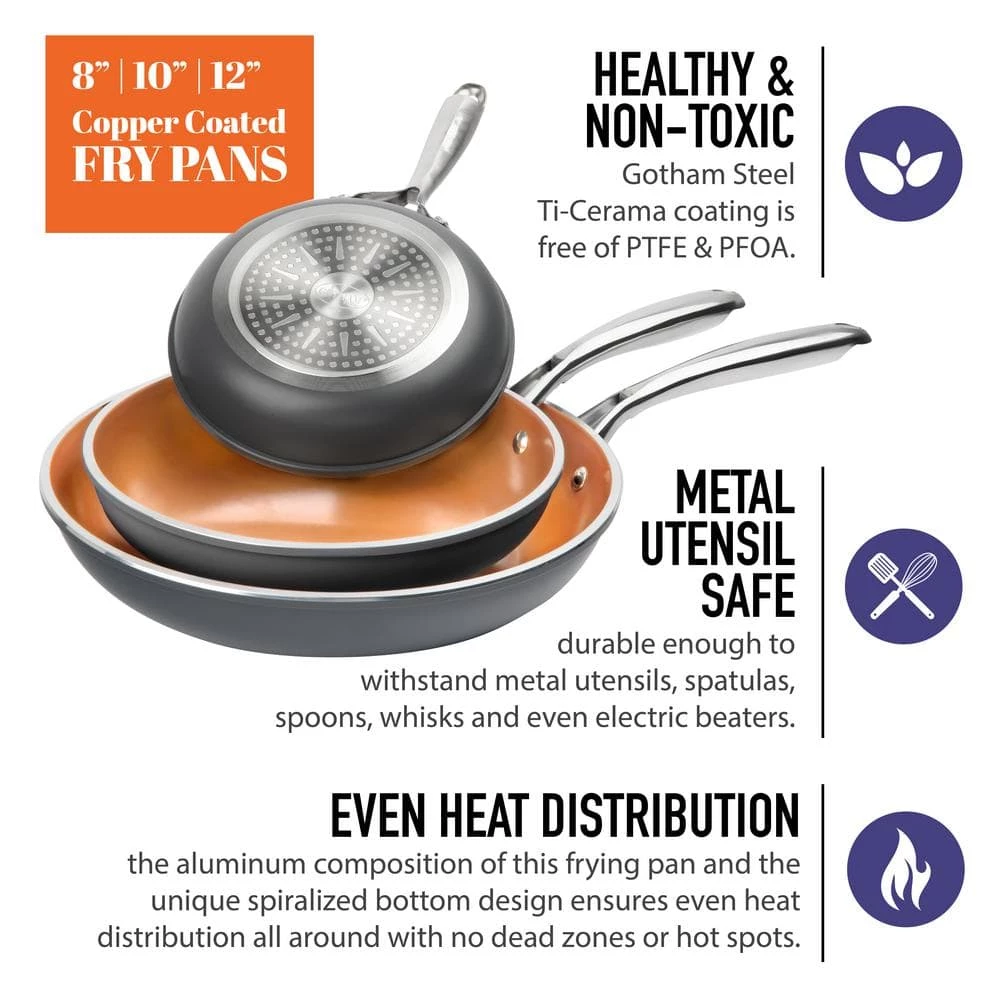 8" | 10" | 12"
Copper Coated
FRY PANS

HEALTHY & NON-TOXIC
Gotham Steel Ti-Cerama coating is free of PTFE & PFOA.

METAL UTENSIL SAFE
durable enough to withstand metal utensils, spatulas, spoons, whisks and even electric beaters.

EVEN HEAT DISTRIBUTION
the aluminum composition of this frying pan and the unique spiralized bottom design ensures even heat distribution all around with no dead zones or hot spots.