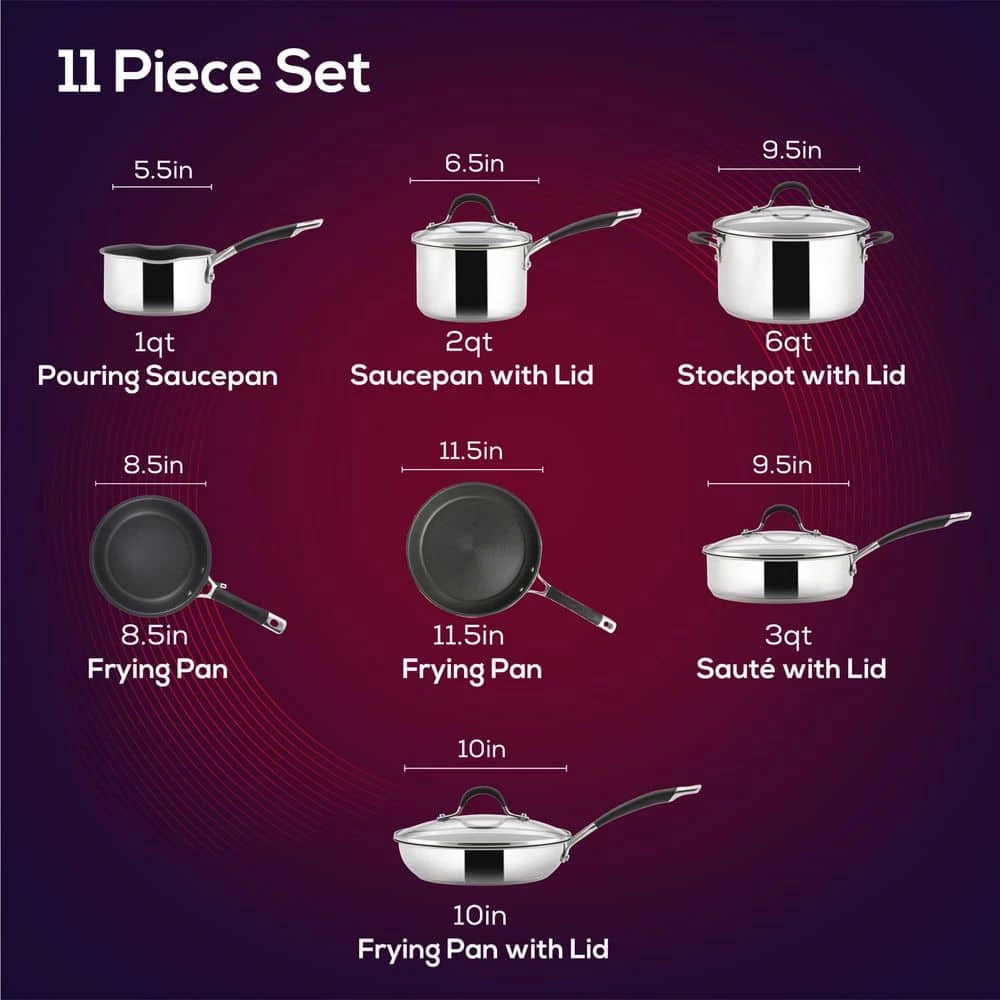 11 Piece Set

5.5in
1qt
Pouring Saucepan

6.5in
2qt
Saucepan with Lid

9.5in
6qt
Stockpot with Lid

8.5in
8.5in
Frying Pan

11.5in
11.5in
Frying Pan

9.5in
3qt
Sauté with Lid

10in
10in
Frying Pan with Lid