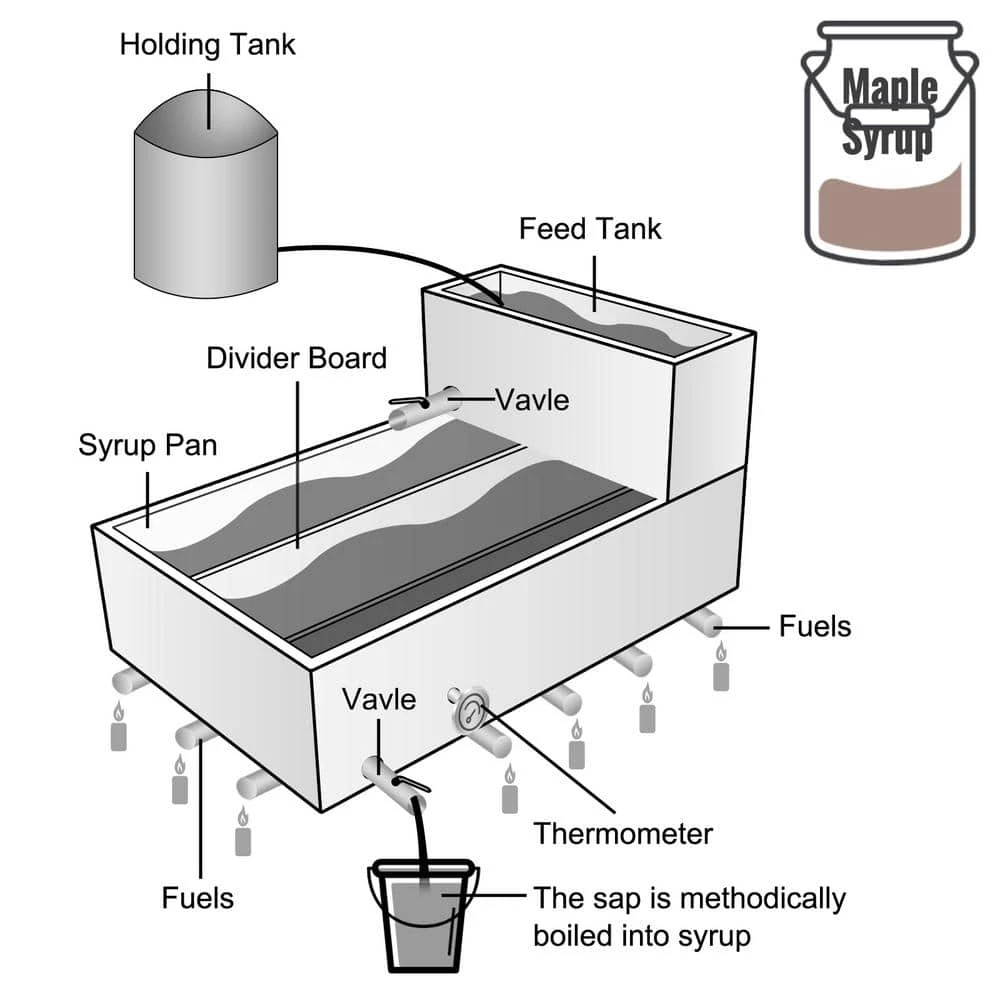 Holding Tank

Maple Syrup

Feed Tank

Divider Board

Vavle

Syrup Pan

Fuels

Vavle

Thermometer

Fuels

The sap is methodically boiled into syrup