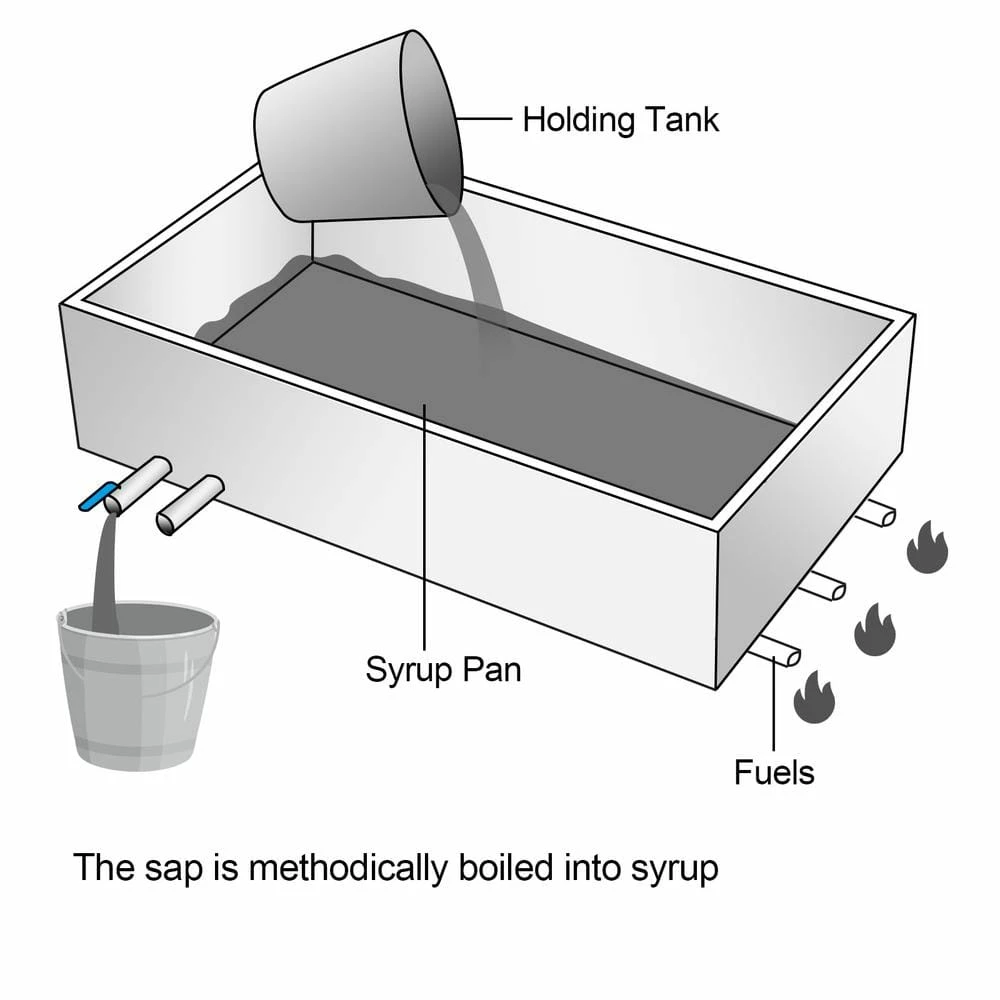 Holding Tank

Syrup Pan

Fuels

The sap is methodically boiled into syrup